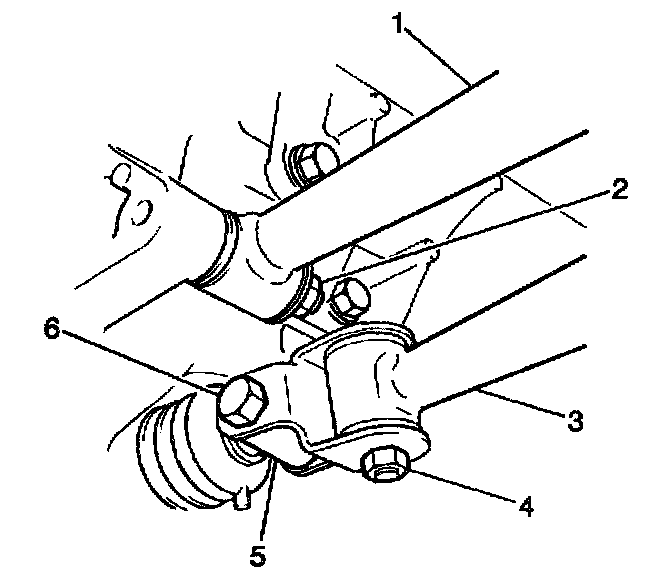 1
2
6
3
4
5