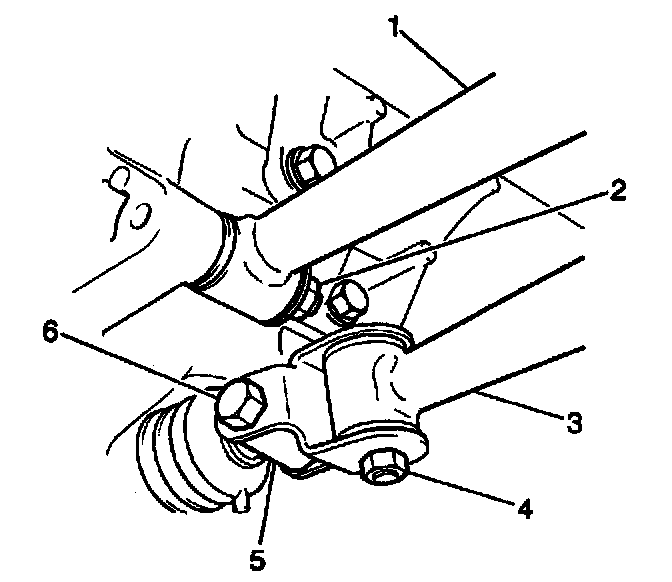 1
2
6
3
4
5