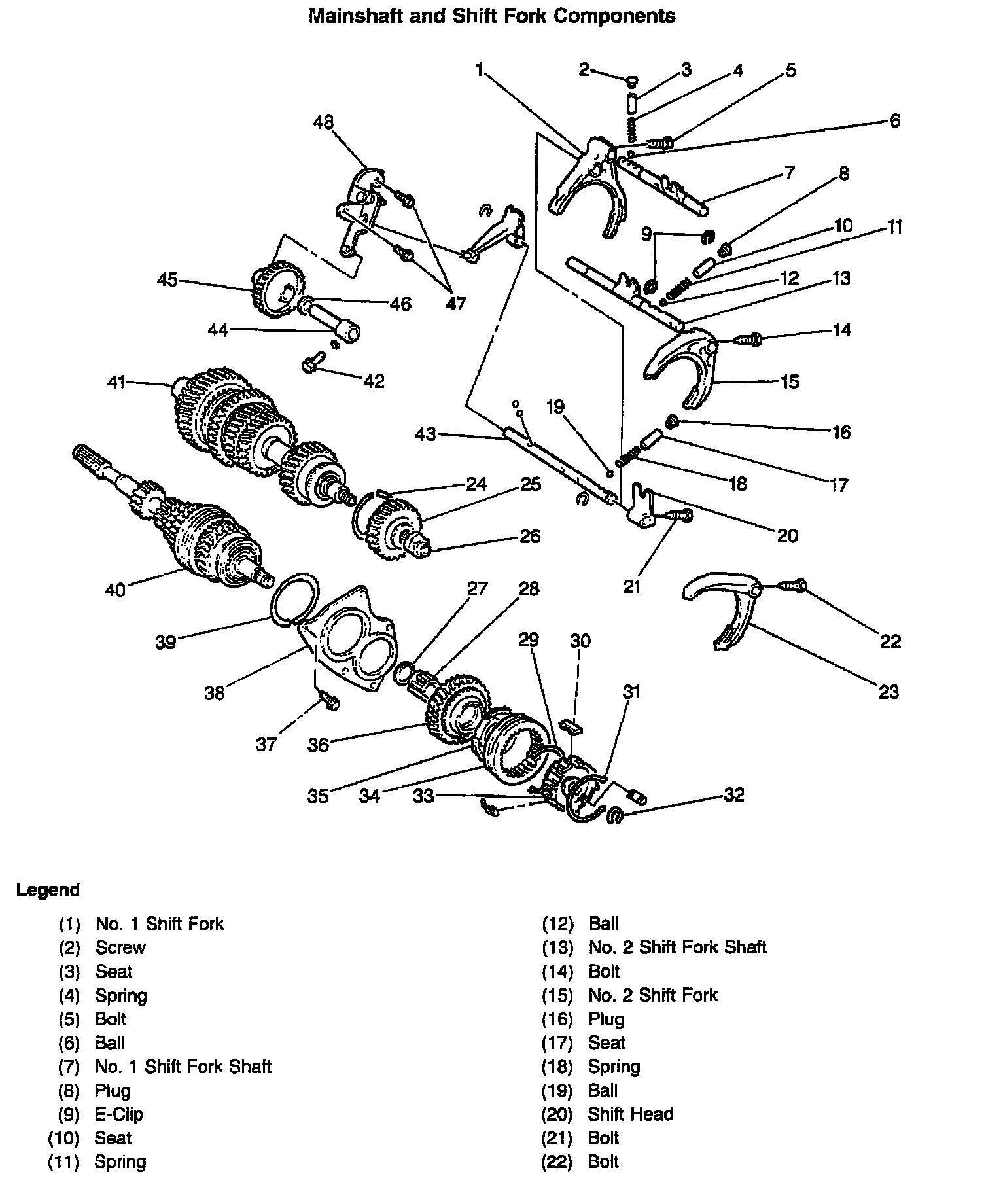 Mainshaft and Shift Fork Components

1 2 3 4 5 6 7 8 9 10 11 12 13 14 15 16 17 18 19 20 21 22 23 24 25 26 27 28 29 30 31 32 33 34 35 36 37 38 39 40 41 42 43 44 45 46 47 48

Legend

(1) No. 1 Shift Fork
(2) Screw
(3) Seat
(4) Spring
(5) Bolt
(6) Ball
(7) No. 1 Shift Fork Shaft
(8) Plug
(9) E-Clip
(10) Seat
(11) Spring

(12) Ball
(13) No. 2 Shift Fork Shaft
(14) Bolt
(15) No. 2 Shift Fork
(16) Plug
(17) Seat
(18) Spring
(19) Ball
(20) Shift Head
(21) Bolt
(22) Bolt