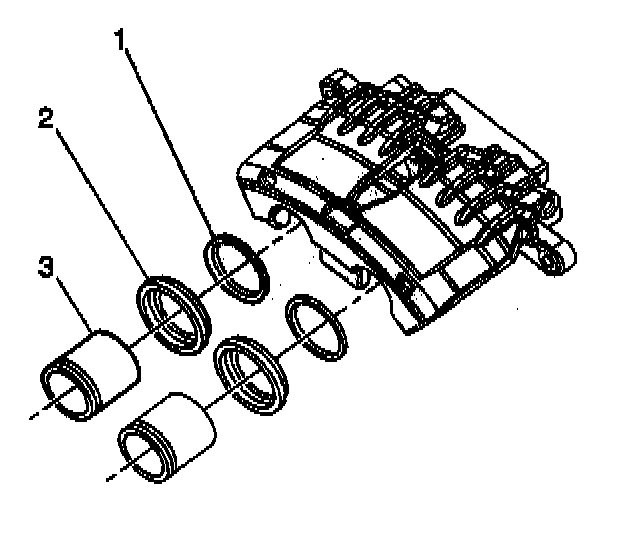 1
2
3