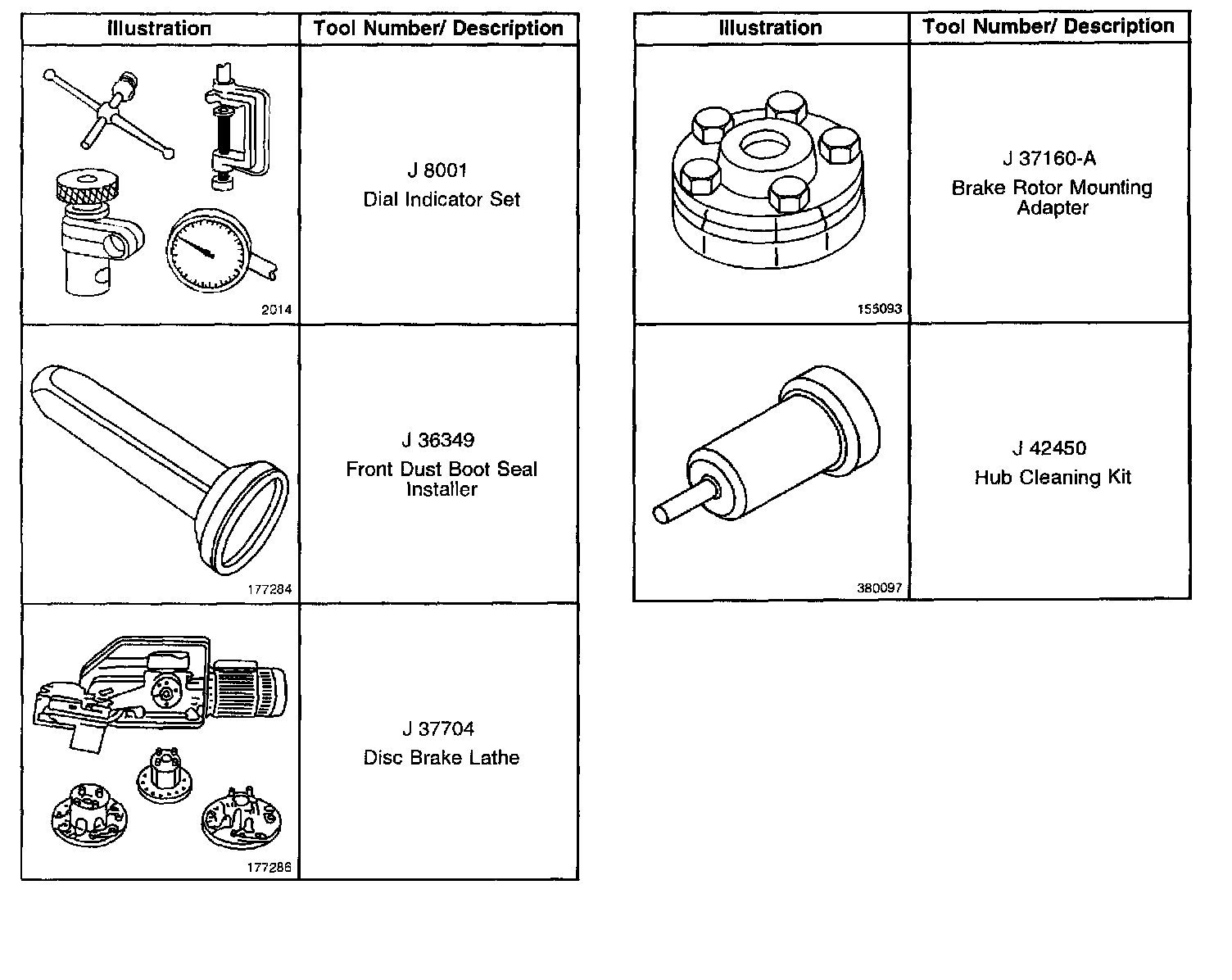 | Illustration | Tool Number/ Description |
|---|---|
| 2014 | J 8001 Dial Indicator Set |
| 177284 | J 36349 Front Dust Boot Seal Installer |
| 177286 | J 37704 Disc Brake Lathe |

| Illustration | Tool Number/ Description |
|---|---|
| 155093 | J 37160-A Brake Rotor Mounting Adapter |
| 380097 | J 42450 Hub Cleaning Kit |