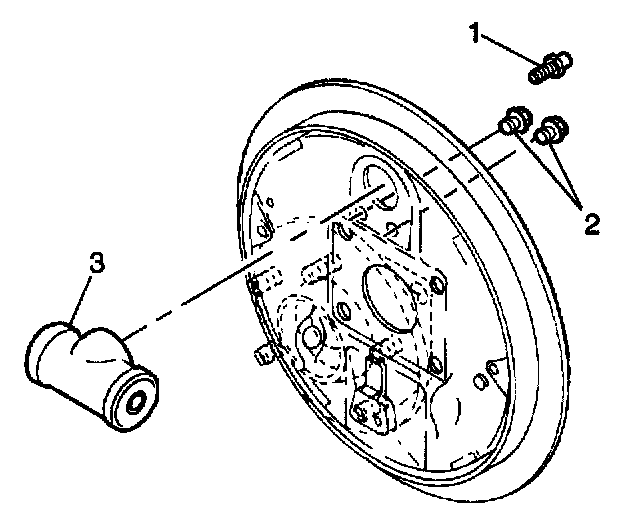 1
2
3