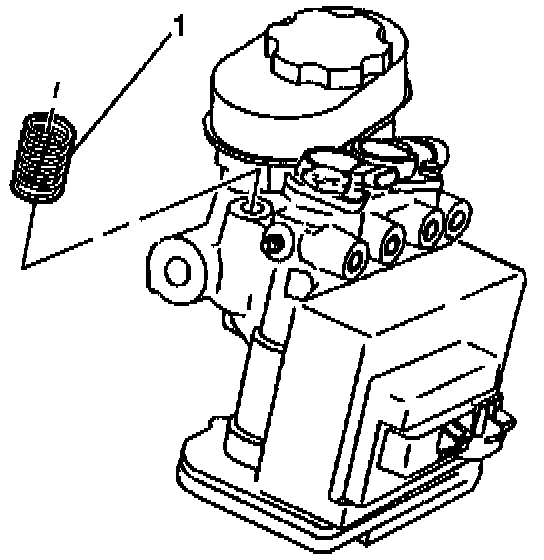 1