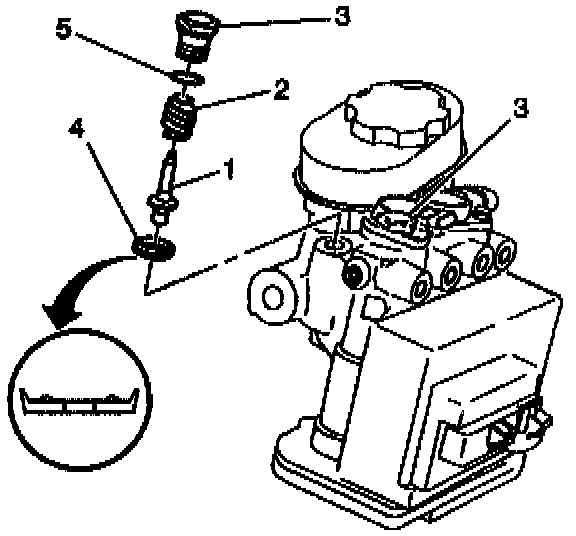 3
5
2
3
4
1