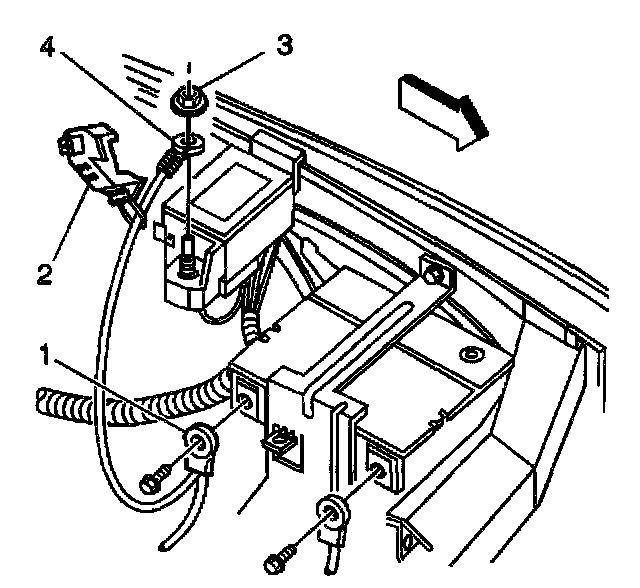 4
3
2
1