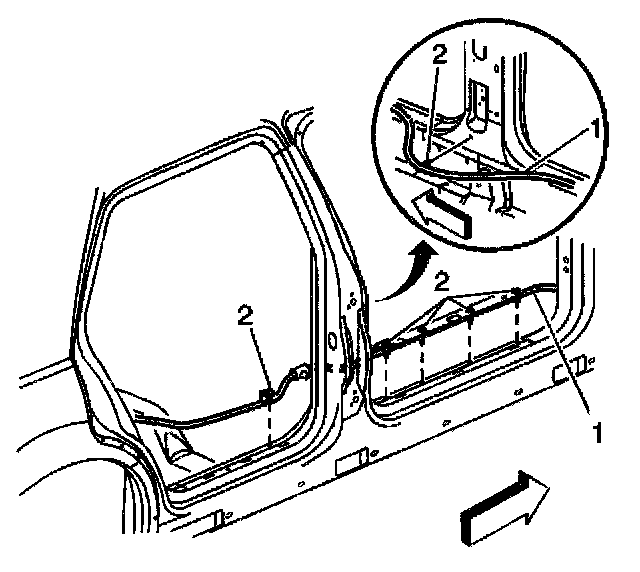 2
1
2
2
1