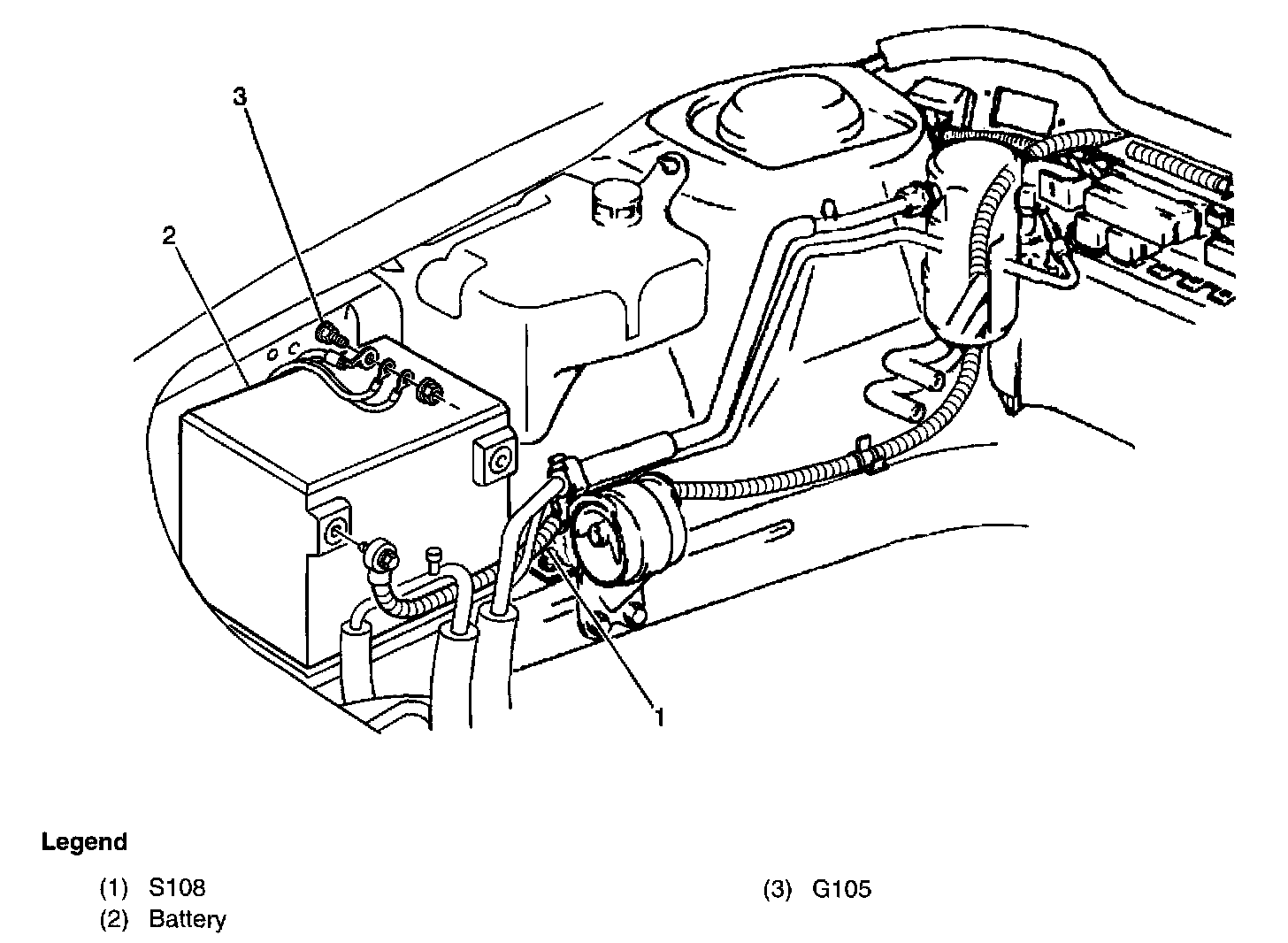 3

2

1

Legend

(1) S108
(2) Battery

(3) G105