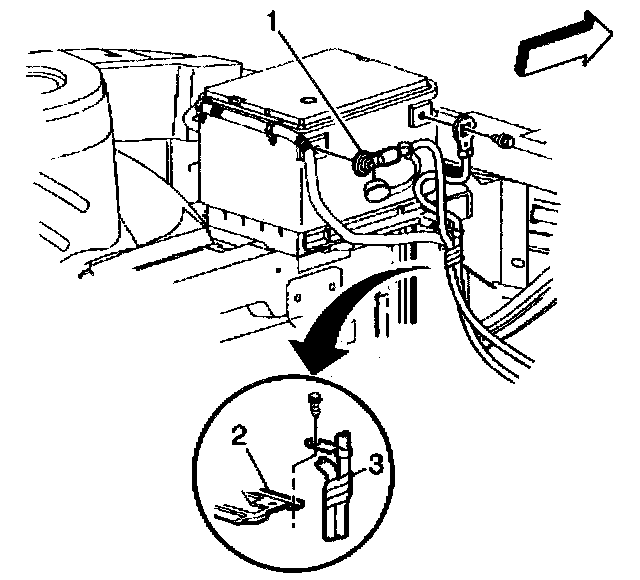 1
2
3