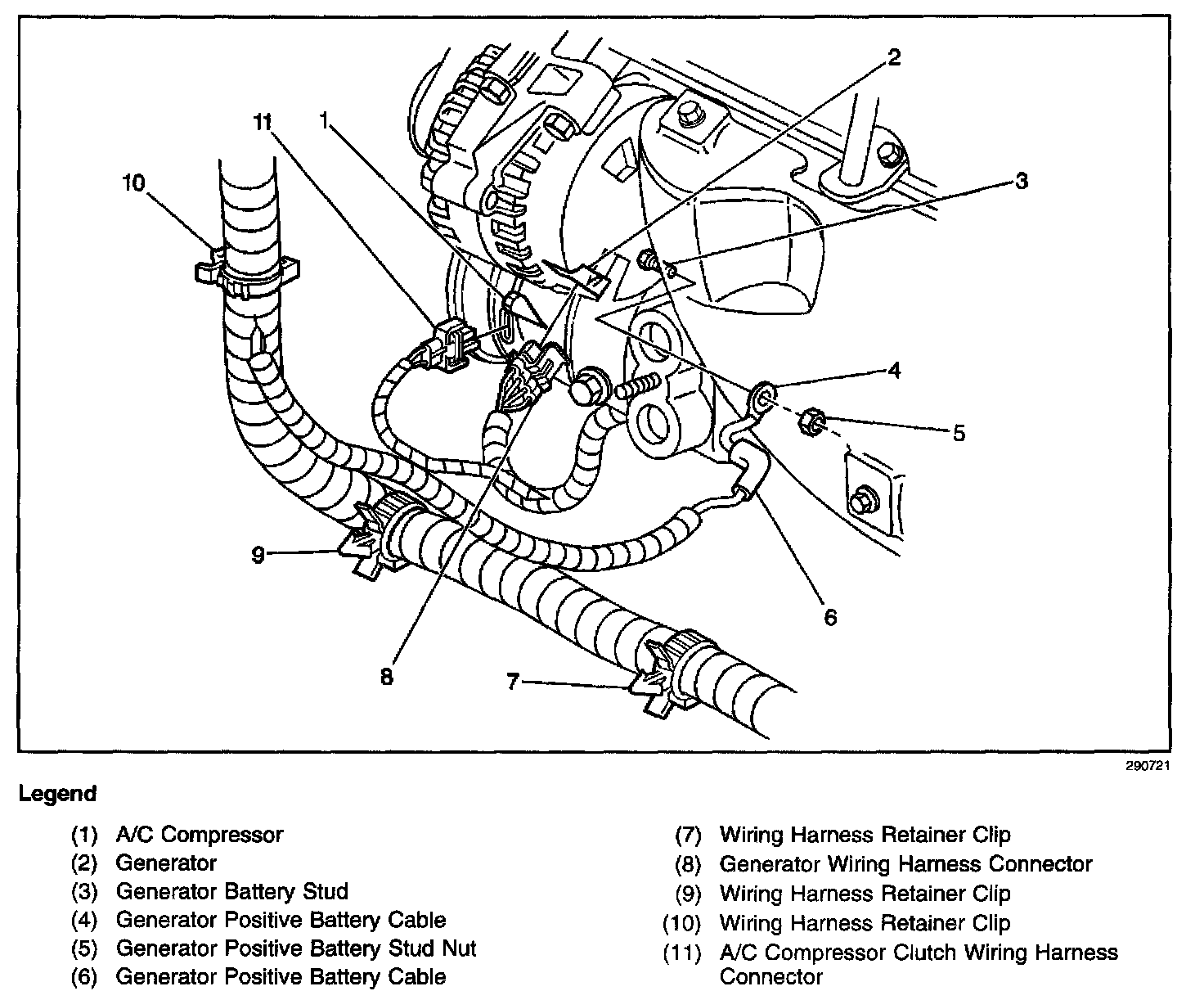 2
11
1
10
3
4
5
9
6
8
7
290721

Legend

(1) A/C Compressor
(2) Generator
(3) Generator Battery Stud
(4) Generator Positive Battery Cable
(5) Generator Positive Battery Stud Nut
(6) Generator Positive Battery Cable

(7) Wiring Harness Retainer Clip
(8) Generator Wiring Harness Connector
(9) Wiring Harness Retainer Clip
(10) Wiring Harness Retainer Clip
(11) A/C Compressor Clutch Wiring Harness Connector