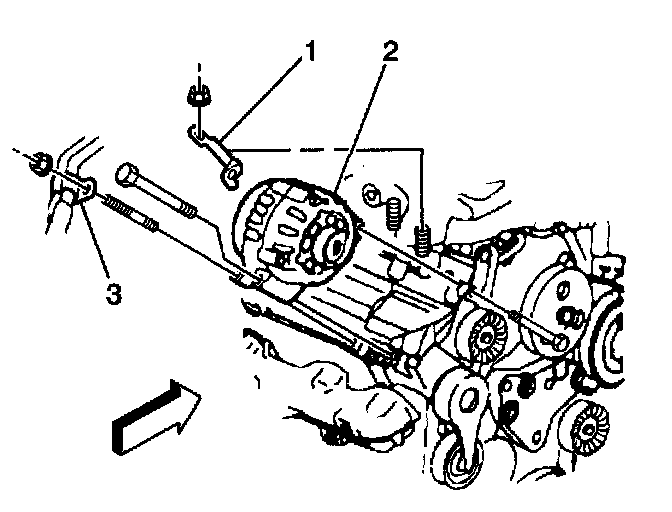 1
2
3