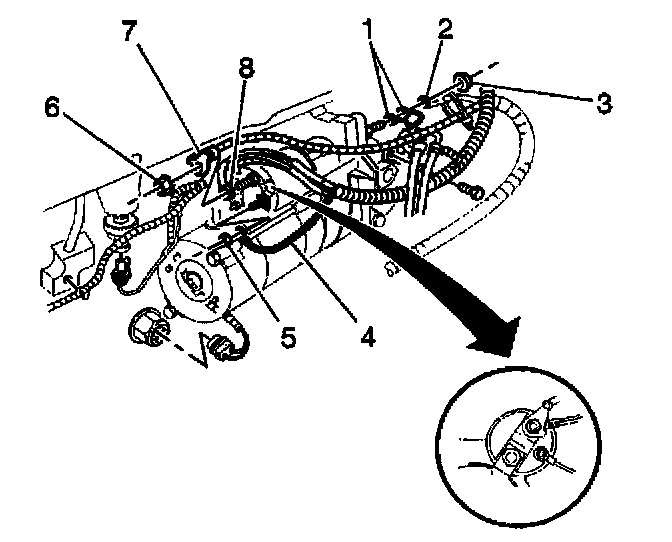 7
1
2
8
3
6
5
4