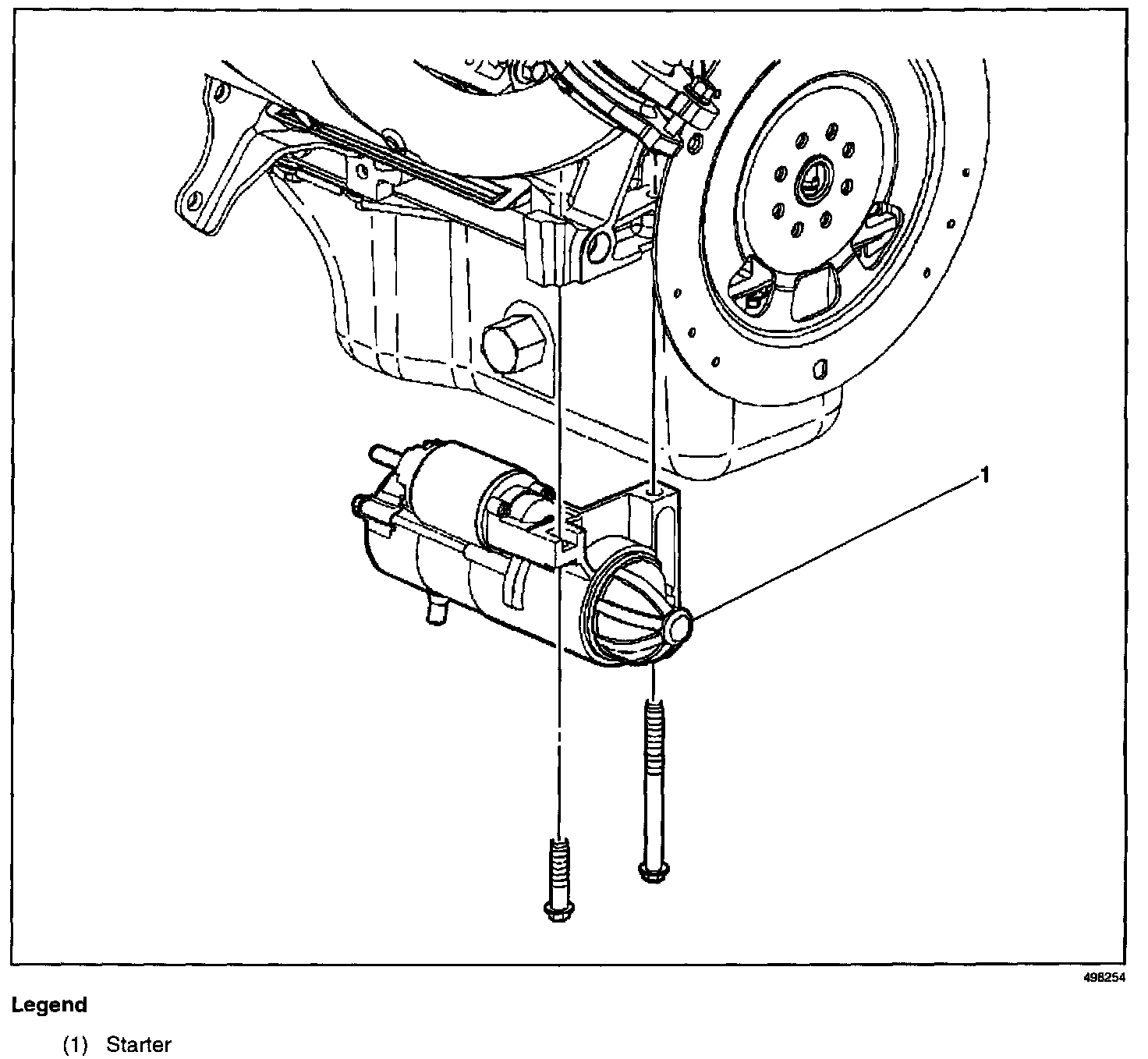 1

498254

Legend

(1) Starter