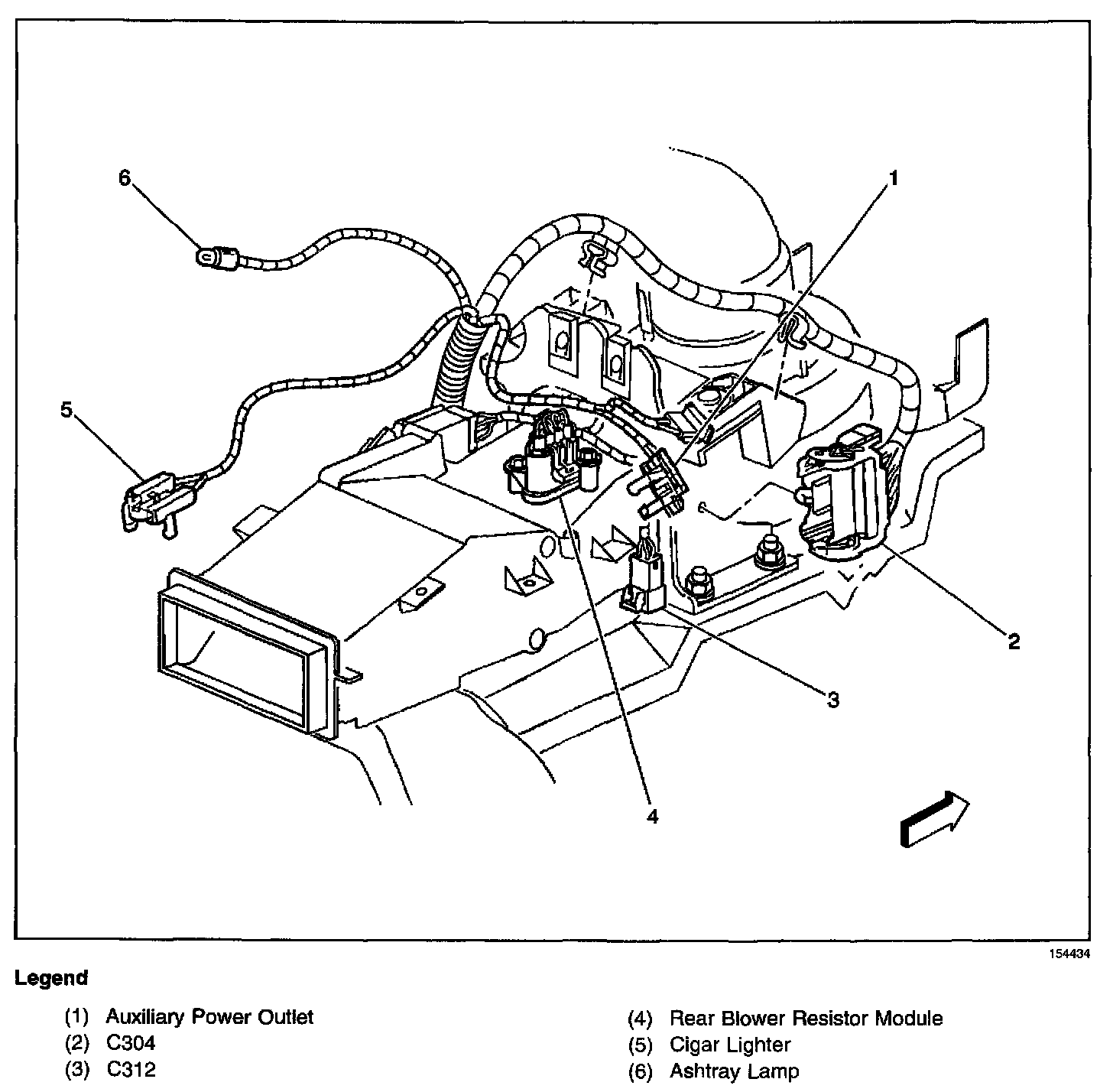 6
1
5
2
3
4
154434

Legend

(1) Auxiliary Power Outlet
(2) C304
(3) C312

(4) Rear Blower Resistor Module
(5) Cigar Lighter
(6) Ashtray Lamp