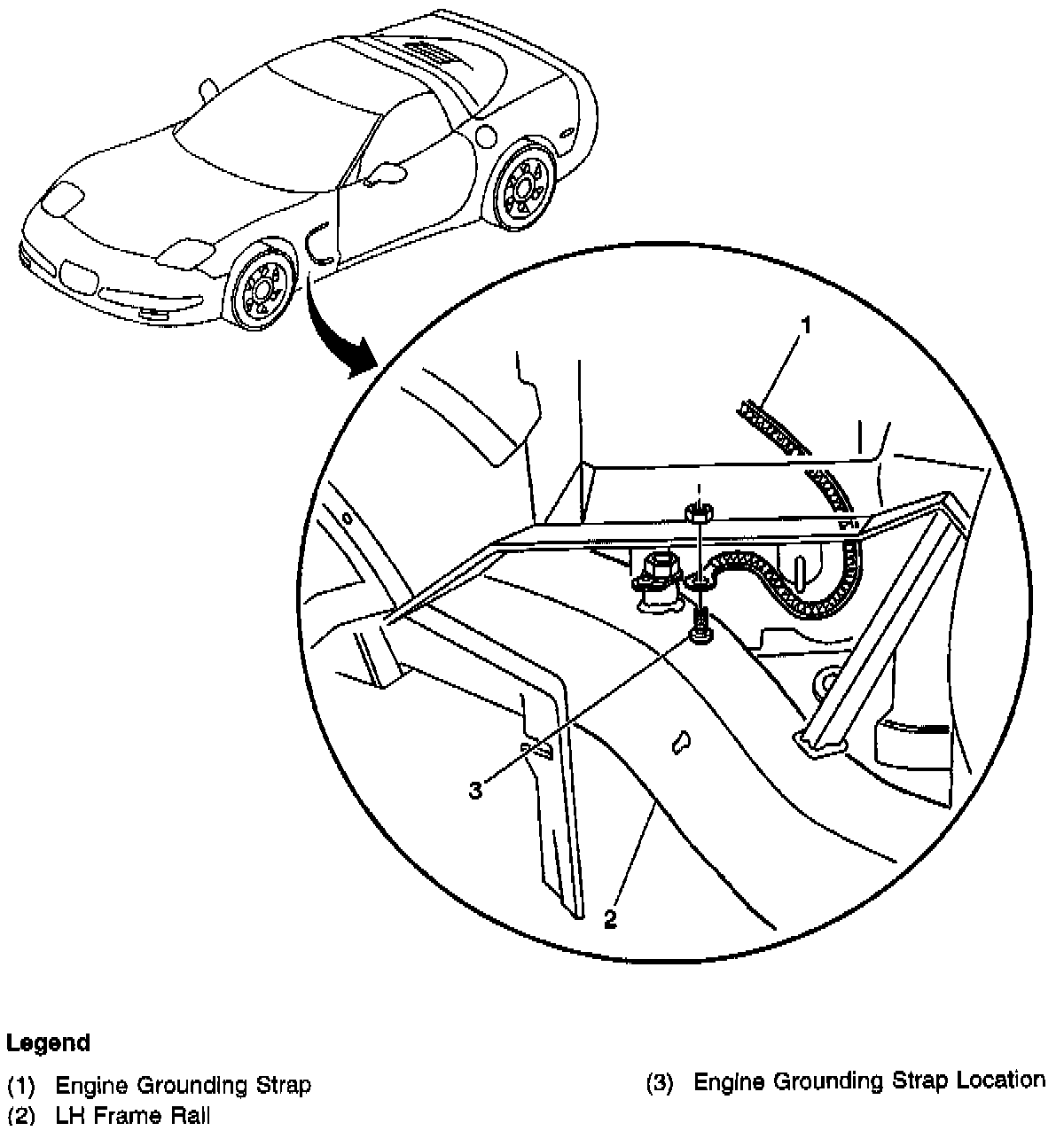 1

3

2

Legend

(1) Engine Grounding Strap
(2) LH Frame Rail

(3) Engine Grounding Strap Location