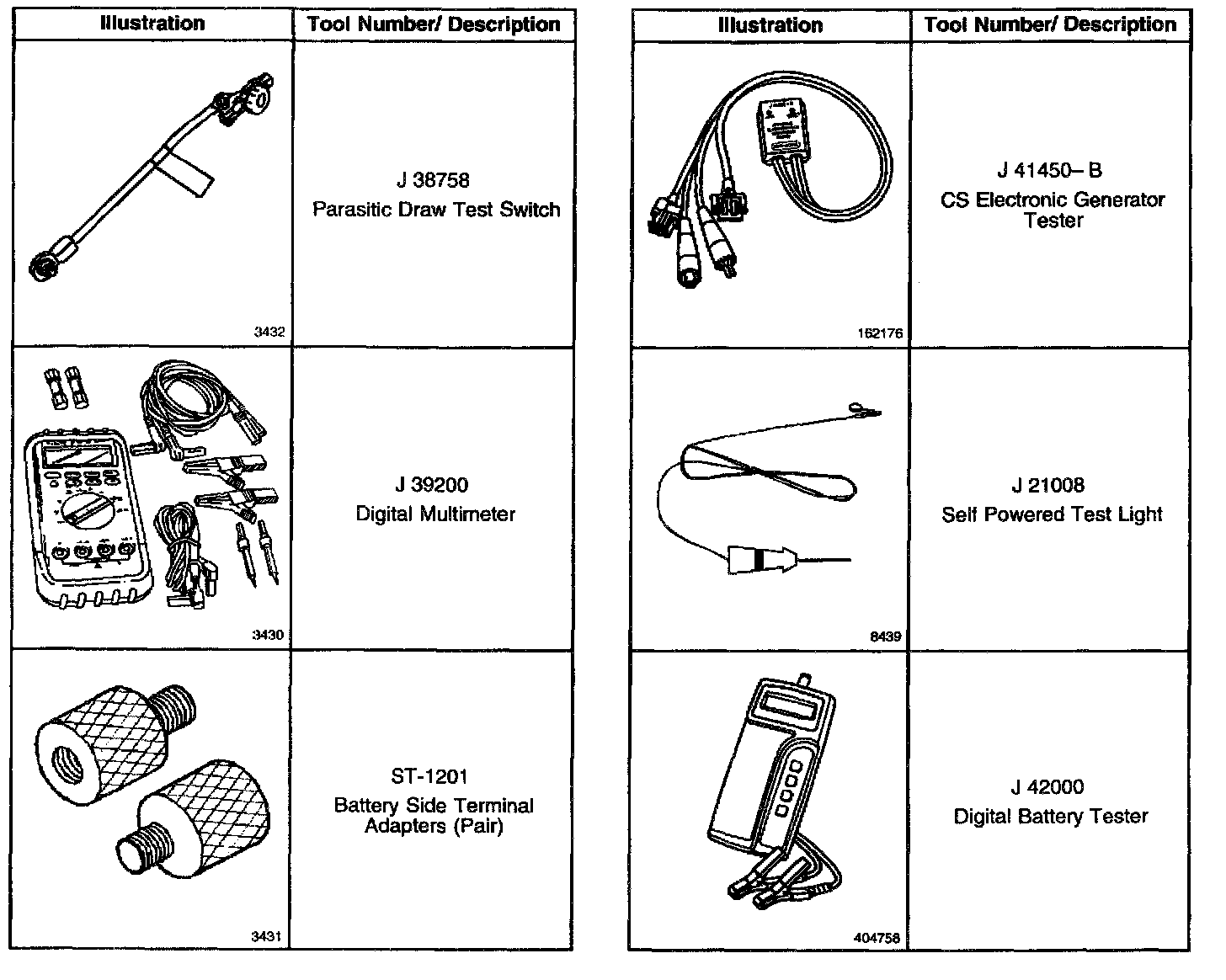 | Illustration | Tool Number/ Description |
|---|---|
| 3432 | J 38758 Parasitic Draw Test Switch |
| 3430 | J 39200 Digital Multimeter |
| 3431 | ST-1201 Battery Side Terminal Adapters (Pair) |

| Illustration | Tool Number/ Description |
|---|---|
| 162176 | J 41450– B CS Electronic Generator Tester |
| 8439 | J 21008 Self Powered Test Light |
| 404758 | J 42000 Digital Battery Tester |