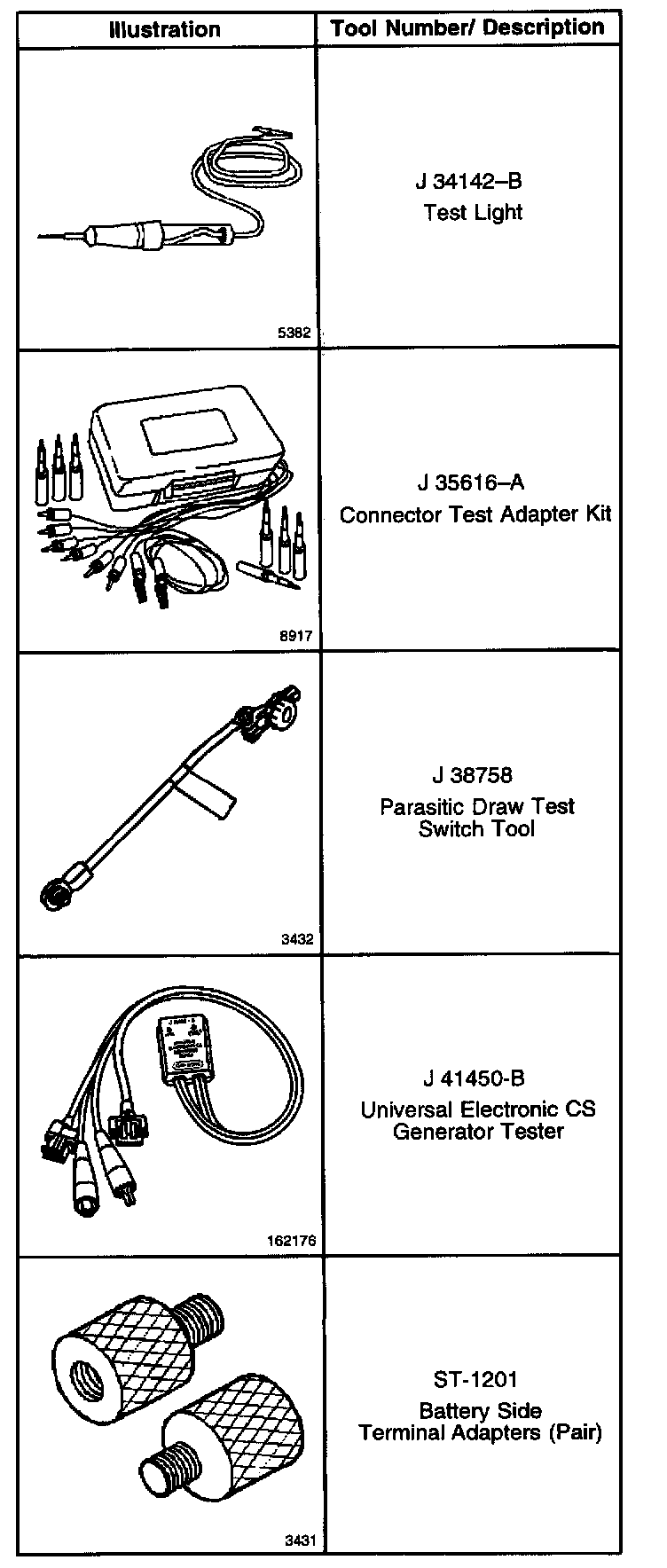 | Illustration | Tool Number/ Description |
|---|---|
| 5382 | J 34142–B Test Light |
| 8917 | J 35616–A Connector Test Adapter Kit |
| 3432 | J 38758 Parasitic Draw Test Switch Tool |
| 162176 | J 41450-B Universal Electronic CS Generator Tester |
| 3431 | ST-1201 Battery Side Terminal Adapters (Pair) |