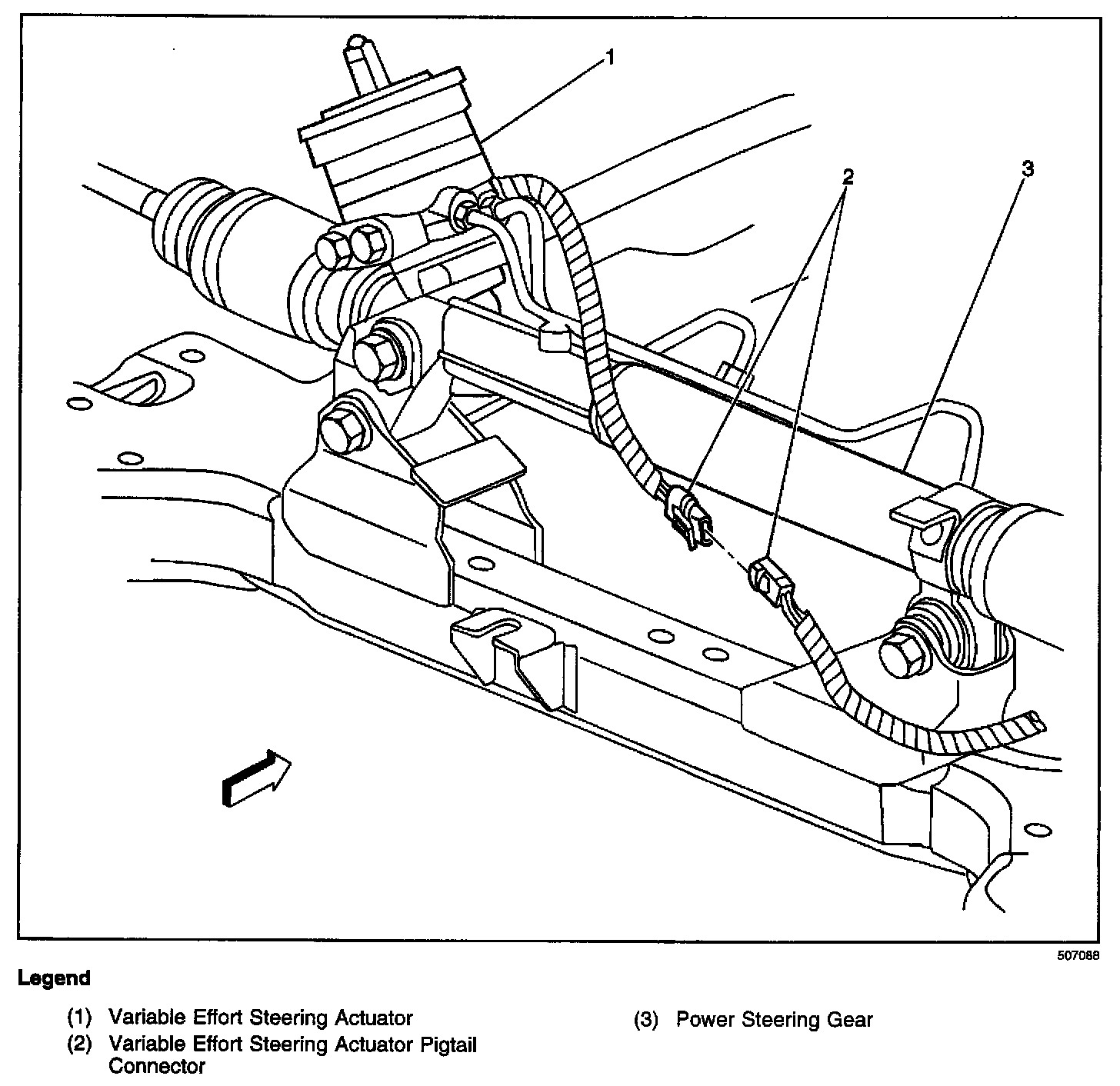 1
2
3

507088

Legend

(1) Variable Effort Steering Actuator
(2) Variable Effort Steering Actuator Pigtail Connector

(3) Power Steering Gear