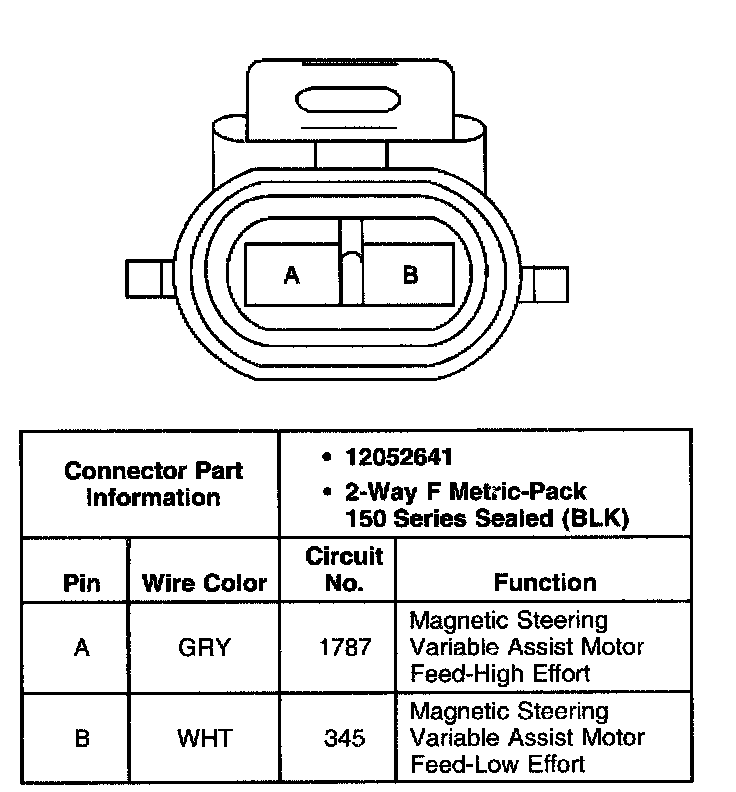 A
B

| Connector Part Information | | • 12052641 • 2-Way F Metric-Pack 150 Series Sealed (BLK) | |
|---|---|---|---|
| Pin | Wire Color | Circuit No. | Function |
| A | GRY | 1787 | Magnetic Steering Variable Assist Motor Feed-High Effort |
| B | WHT | 345 | Magnetic Steering Variable Assist Motor Feed-Low Effort |