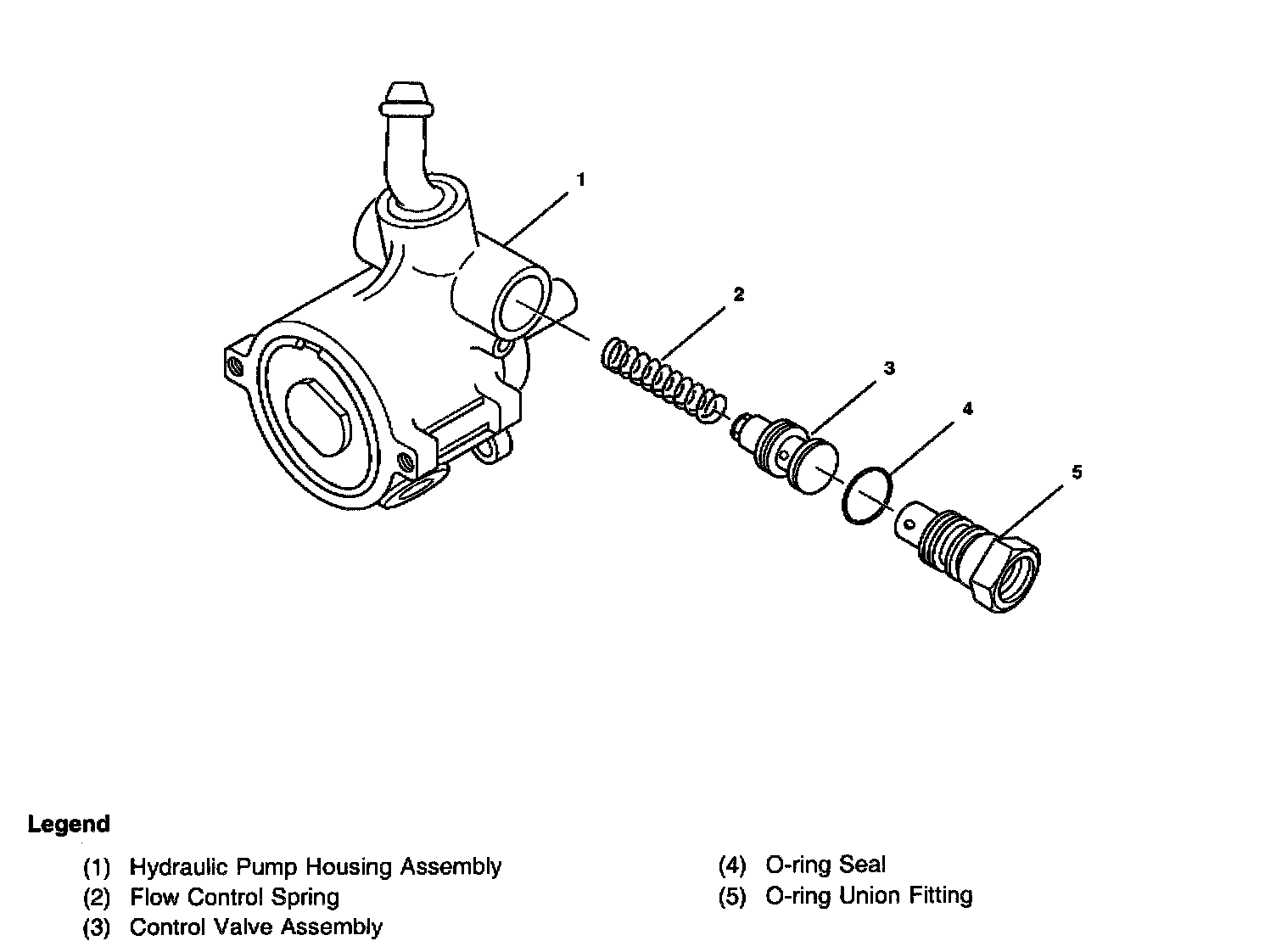 1

2

3

4

5

Legend

(1) Hydraulic Pump Housing Assembly
(2) Flow Control Spring
(3) Control Valve Assembly

(4) O-ring Seal
(5) O-ring Union Fitting