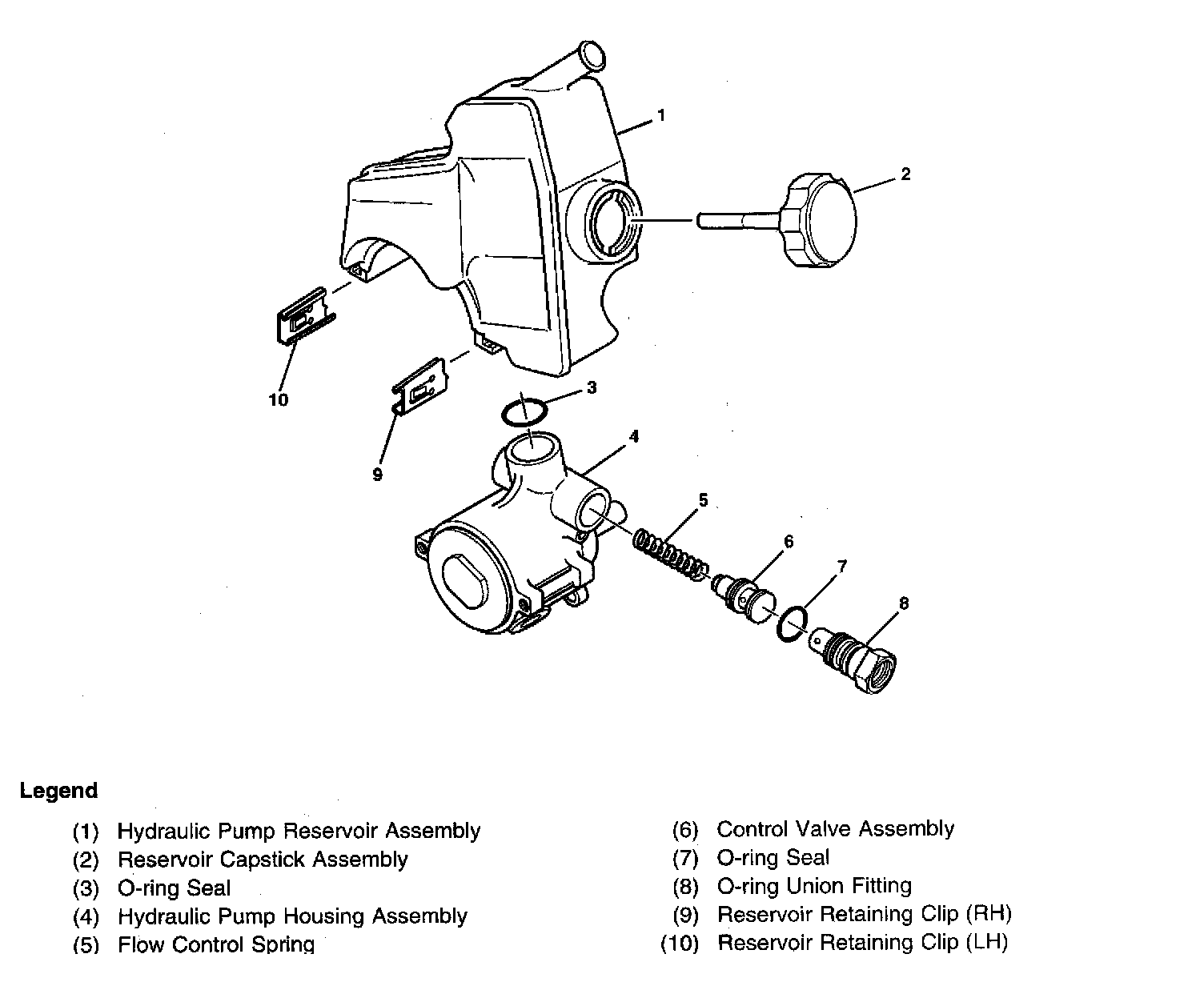 1
2
10
3
9
4
5
6
7
8

Legend

(1) Hydraulic Pump Reservoir Assembly
(2) Reservoir Capstick Assembly
(3) O-ring Seal
(4) Hydraulic Pump Housing Assembly
(5) Flow Control Spring

(6) Control Valve Assembly
(7) O-ring Seal
(8) O-ring Union Fitting
(9) Reservoir Retaining Clip (RH)
(10) Reservoir Retaining Clip (LH)