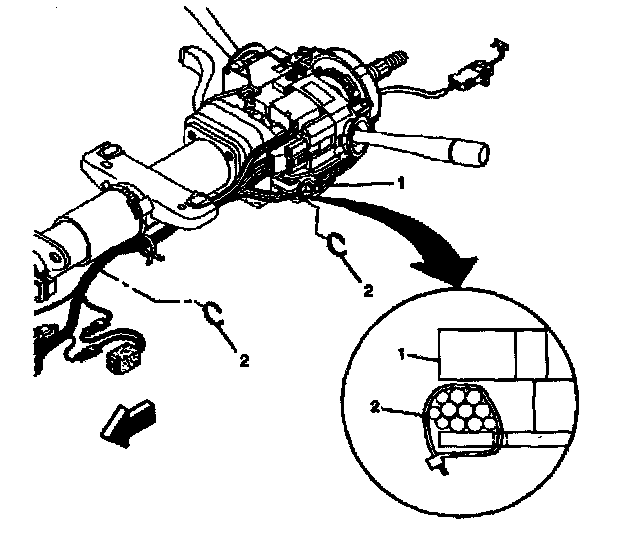 1
2
2
1
2