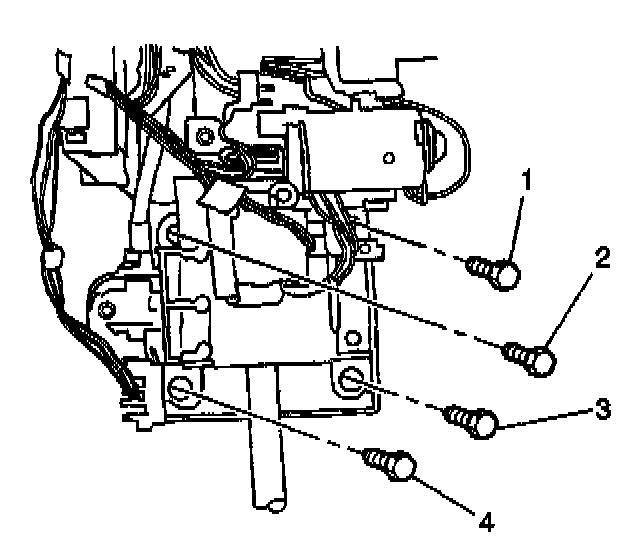 1
2
3
4