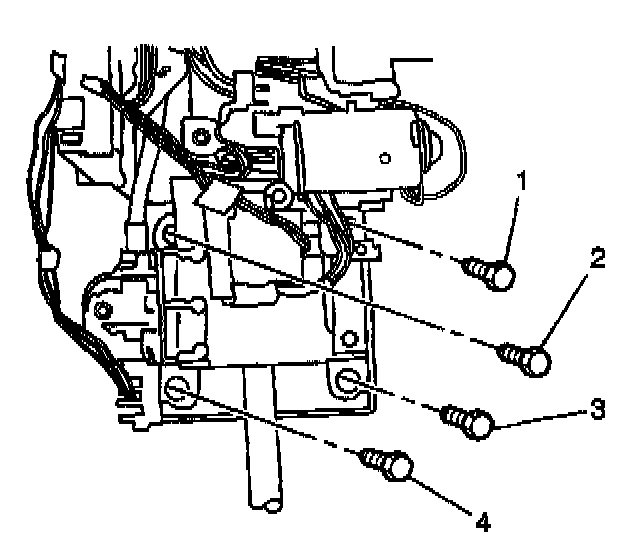 1
2
3
4