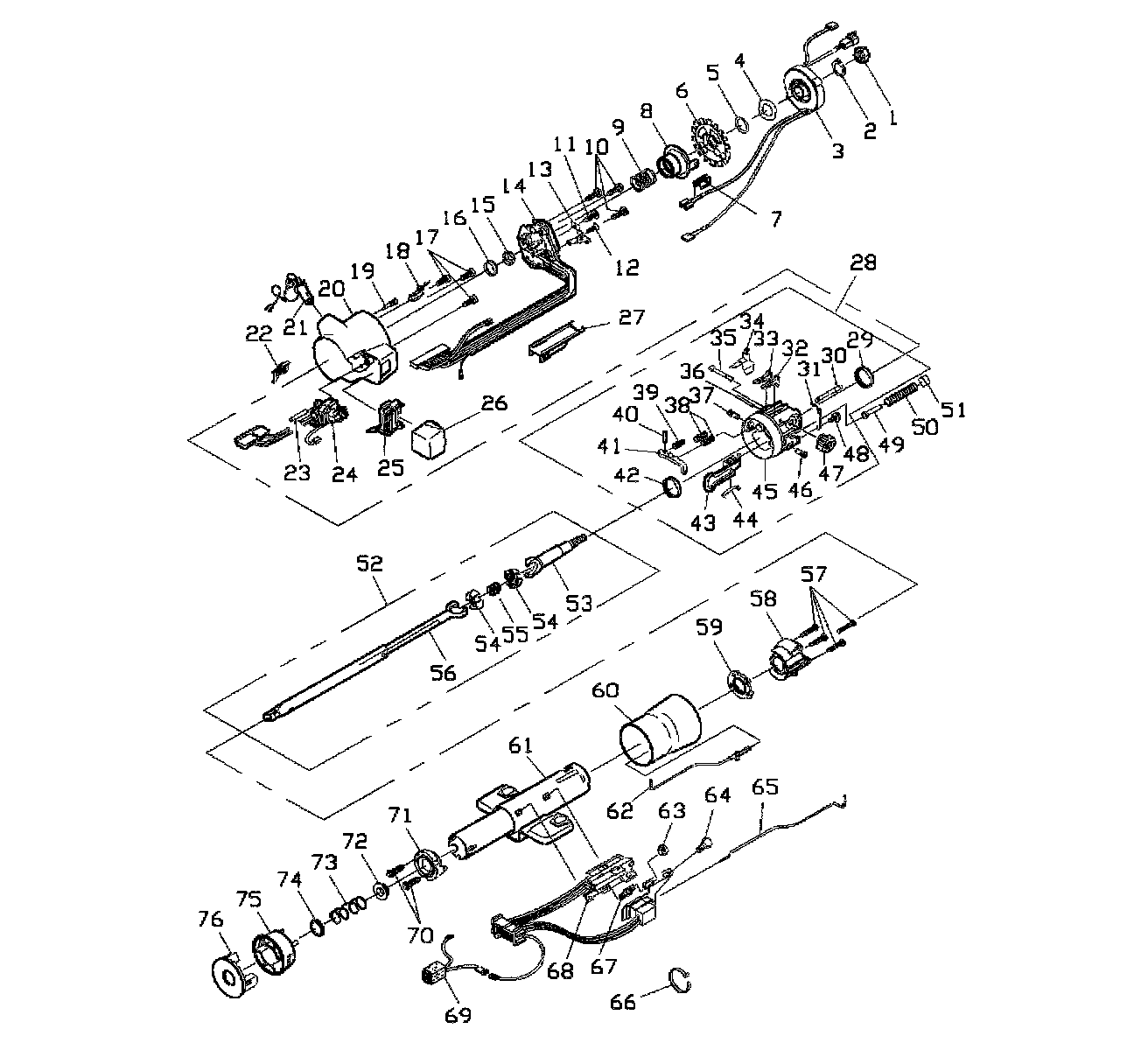 1
2
3
4
5
6
7
8
9
10
11
12
13
14
15
16
17
18
19
20
21
22
23
24
25
26
27
28
29
30
31
32
33
34
35
36
37
38
39
40
41
42
43
44
45
46
47
48
49
50
51
52
53
54
55
54
56
57
58
59
60
61
62
63
64
65
66
67
68
69
70
71
72
73
74
75
76