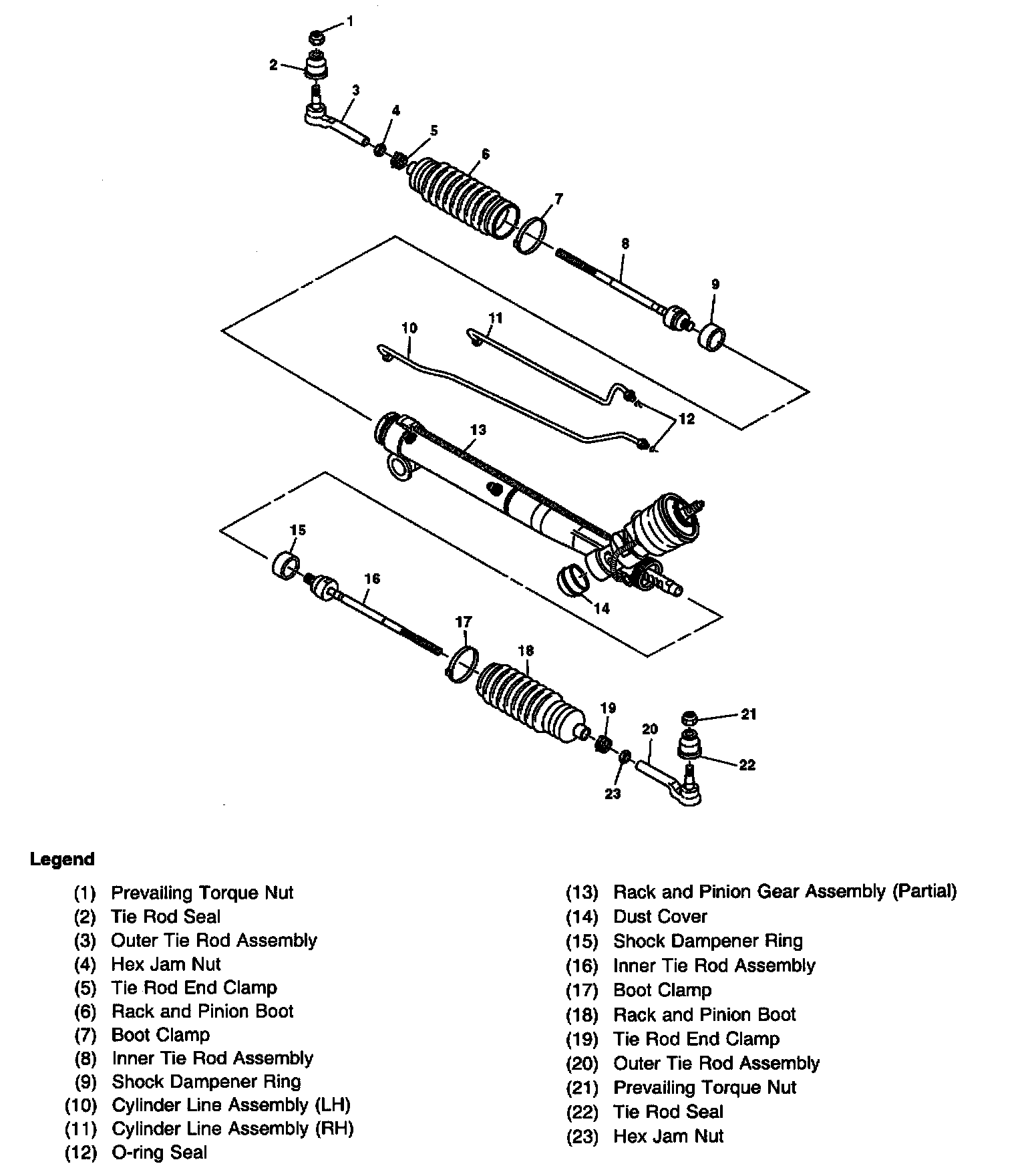 1
2
3
4
5
6
7
8
9
10
11
12
13
14
15
16
17
18
19
20
21
22
23

Legend

(1) Prevailing Torque Nut
(2) Tie Rod Seal
(3) Outer Tie Rod Assembly
(4) Hex Jam Nut
(5) Tie Rod End Clamp
(6) Rack and Pinion Boot
(7) Boot Clamp
(8) Inner Tie Rod Assembly
(9) Shock Dampener Ring
(10) Cylinder Line Assembly (LH)
(11) Cylinder Line Assembly (RH)
(12) O-ring Seal

(13) Rack and Pinion Gear Assembly (Partial)
(14) Dust Cover
(15) Shock Dampener Ring
(16) Inner Tie Rod Assembly
(17) Boot Clamp
(18) Rack and Pinion Boot
(19) Tie Rod End Clamp
(20) Outer Tie Rod Assembly
(21) Prevailing Torque Nut
(22) Tie Rod Seal
(23) Hex Jam Nut