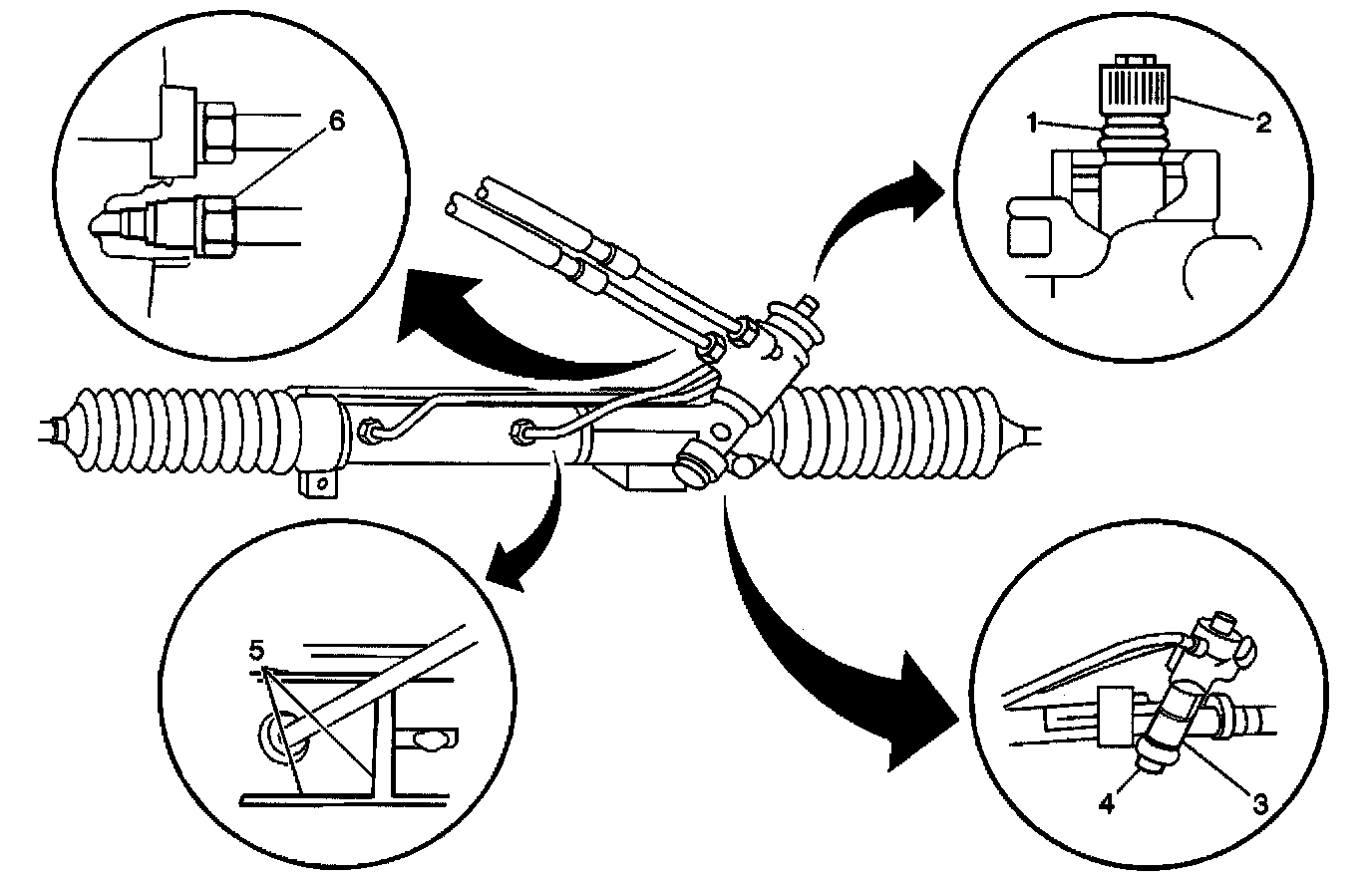 6
1
2
5
4
3