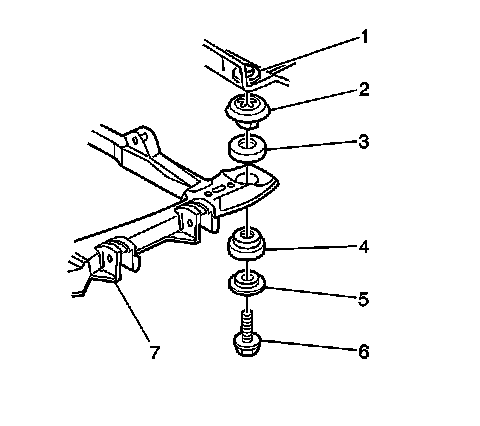 1
2
3
4
5
6
7