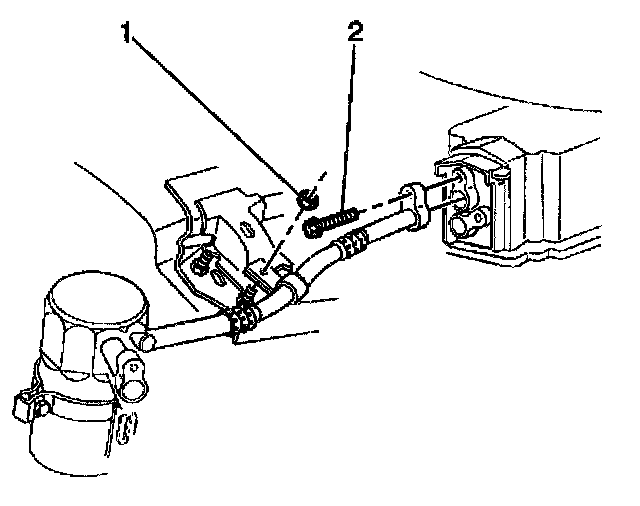 1
2