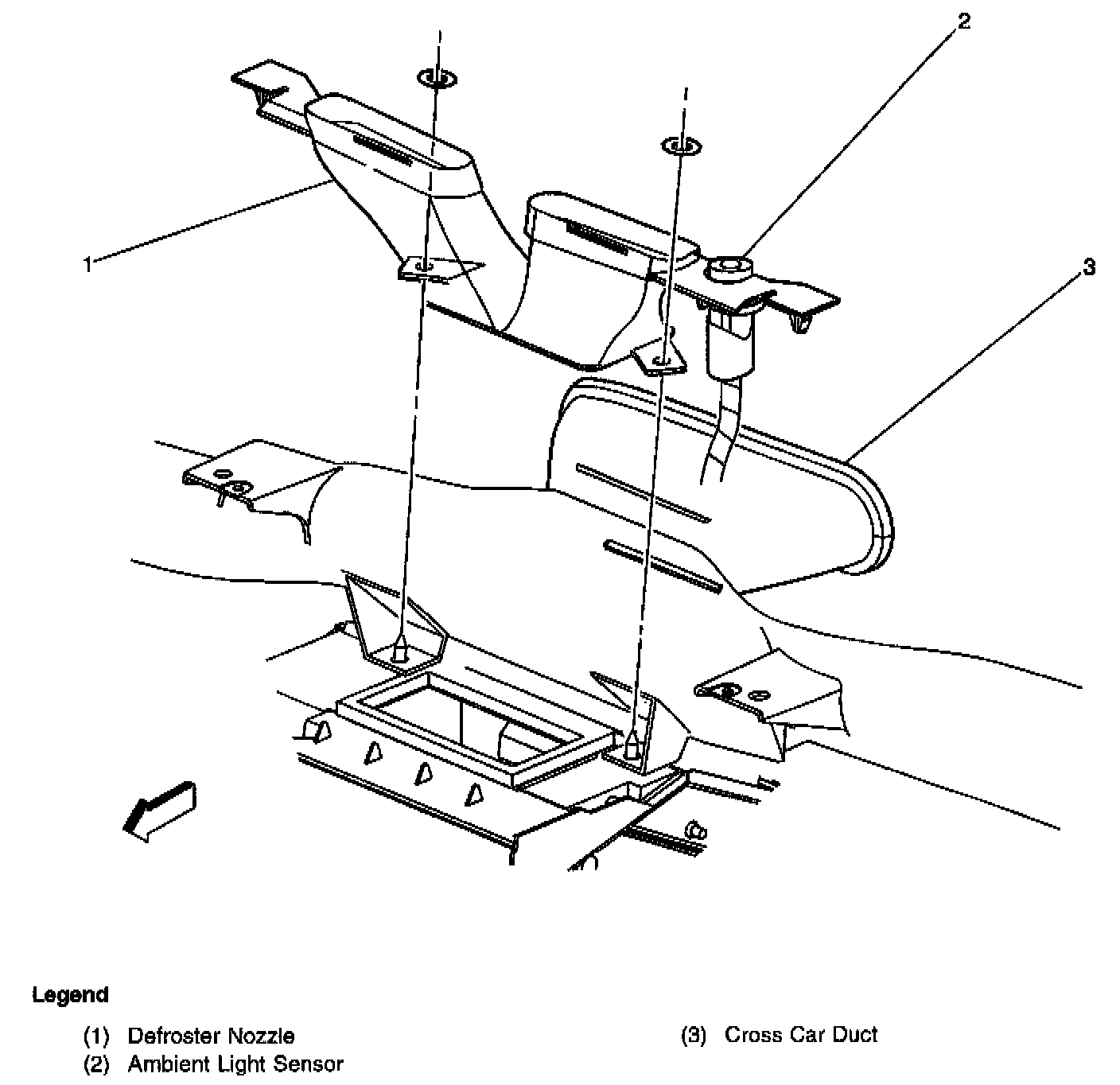 2

1

3

Legend

(1) Defroster Nozzle
(2) Ambient Light Sensor

(3) Cross Car Duct