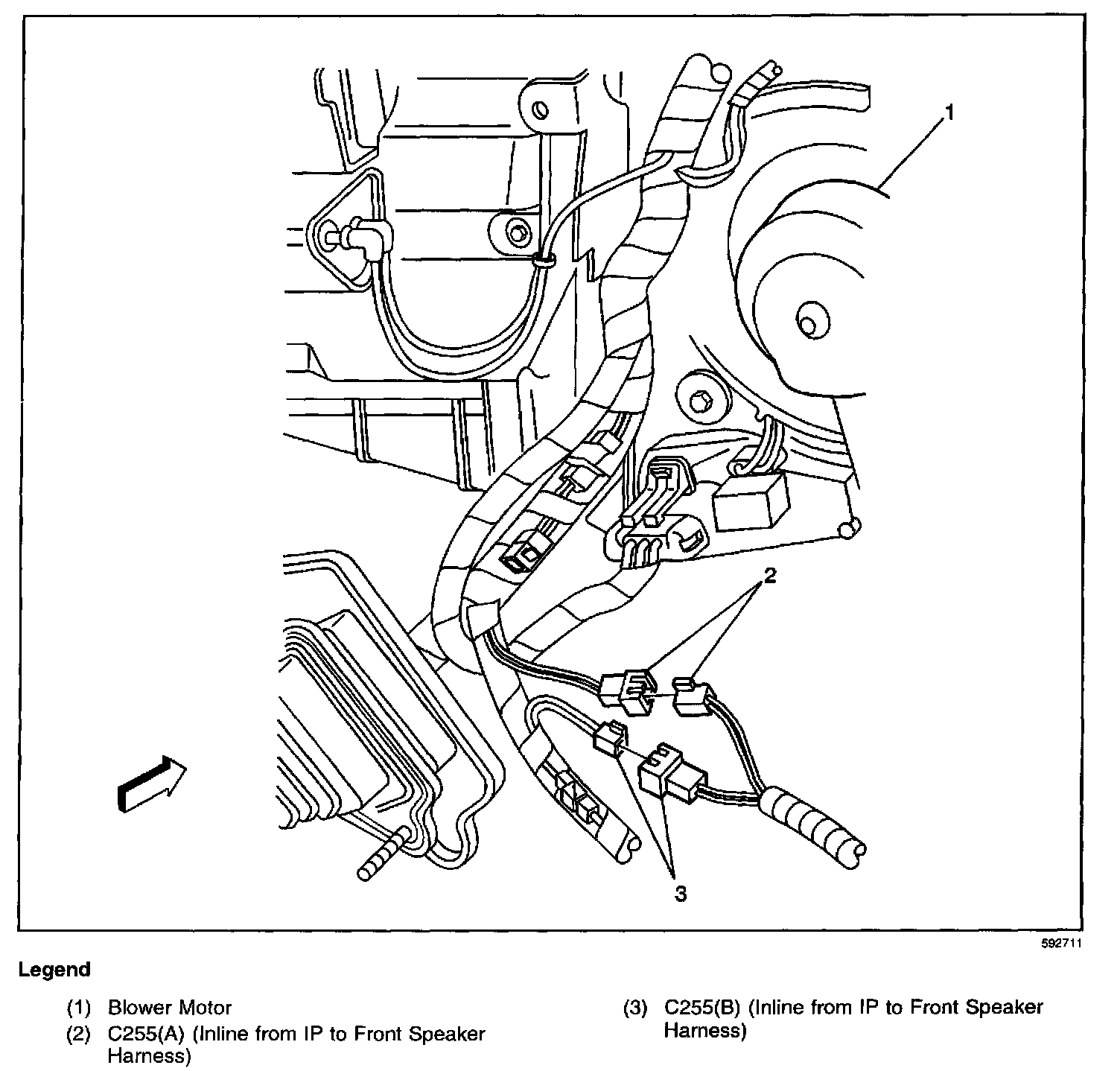 1

2

3

592711

Legend

(1) Blower Motor

(2) C255(A) (Inline from IP to Front Speaker Harness)

(3) C255(B) (Inline from IP to Front Speaker Harness)