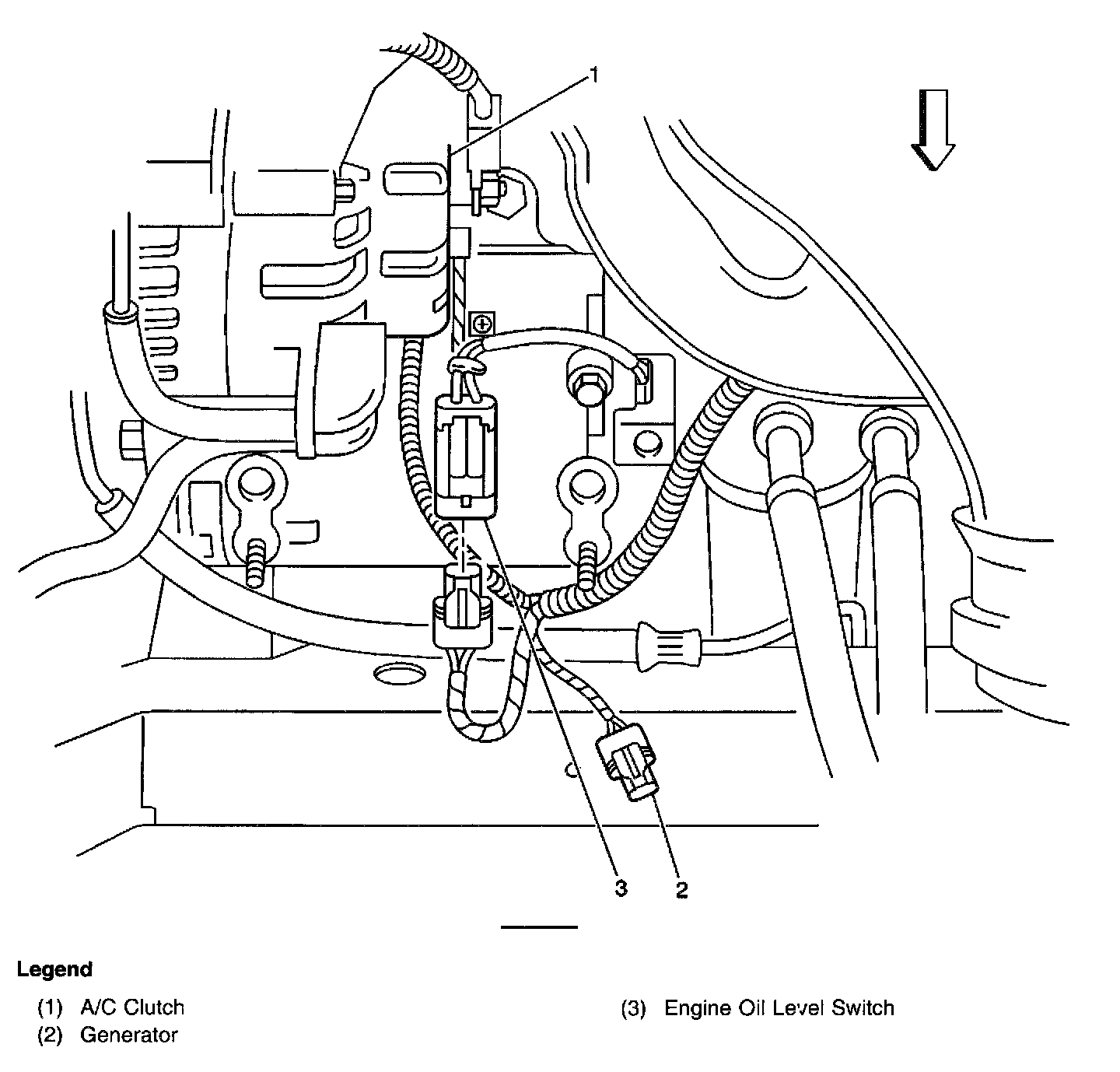 1

3 2

Legend

(1) A/C Clutch
(2) Generator

(3) Engine Oil Level Switch