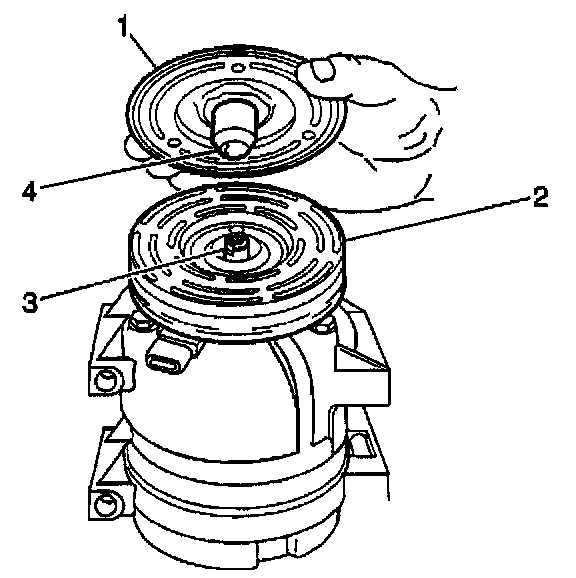 1
4
2
3