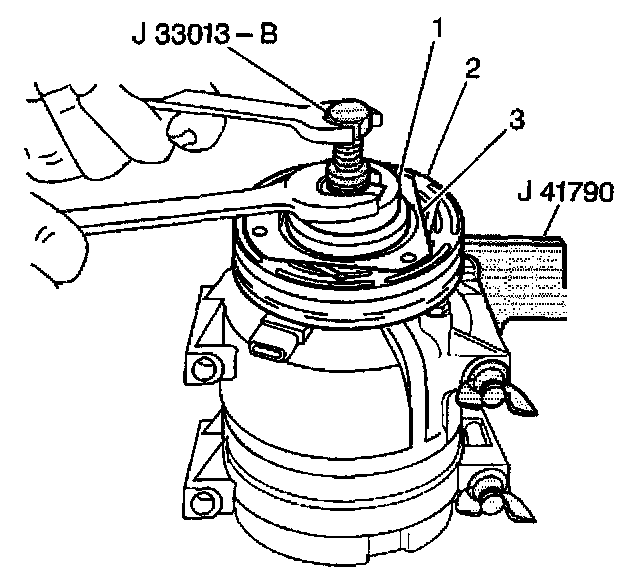 J 33013 – B
1
2
3
J 41790