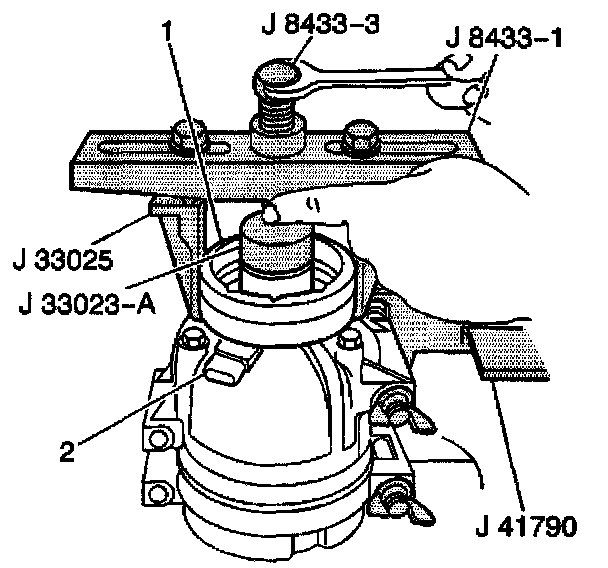 1
J 8433-3
J 8433-1
J 33025
J 33023-A
2
J 41790