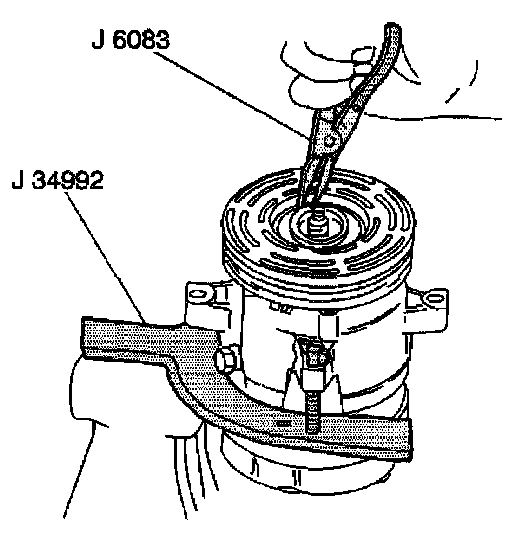 J 6083

J 34992