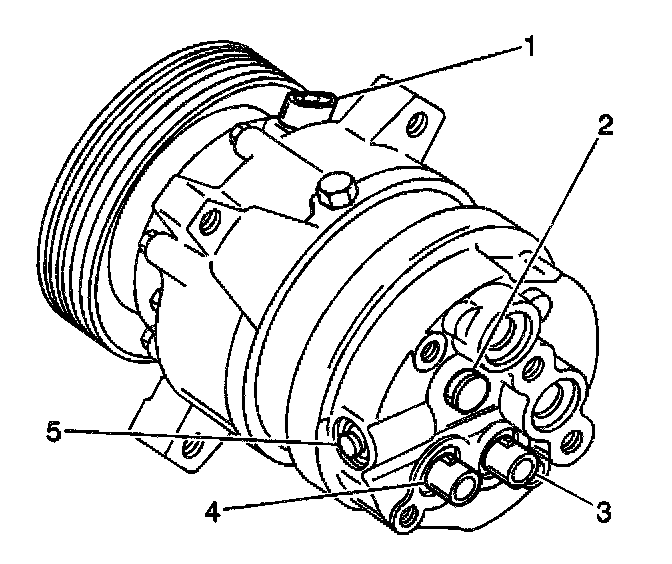 1
2
5
4
3