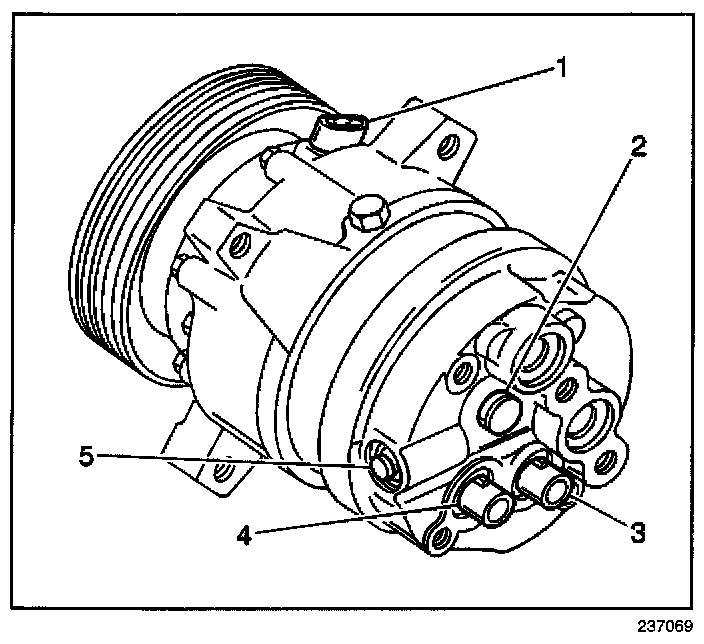 1
2
5
4
3
237069