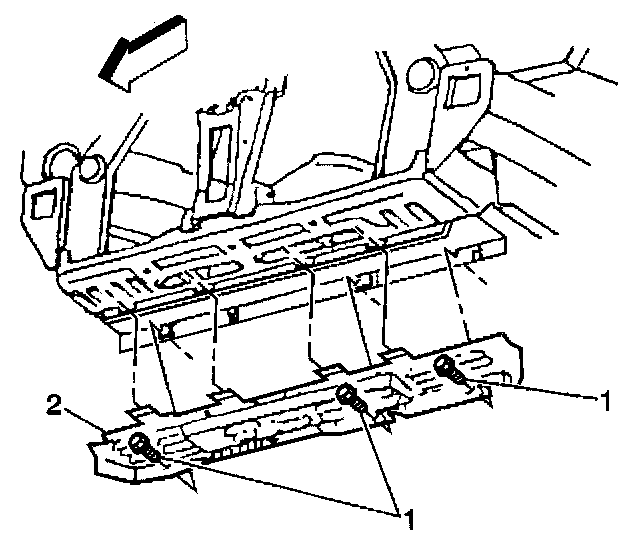 2

1

1