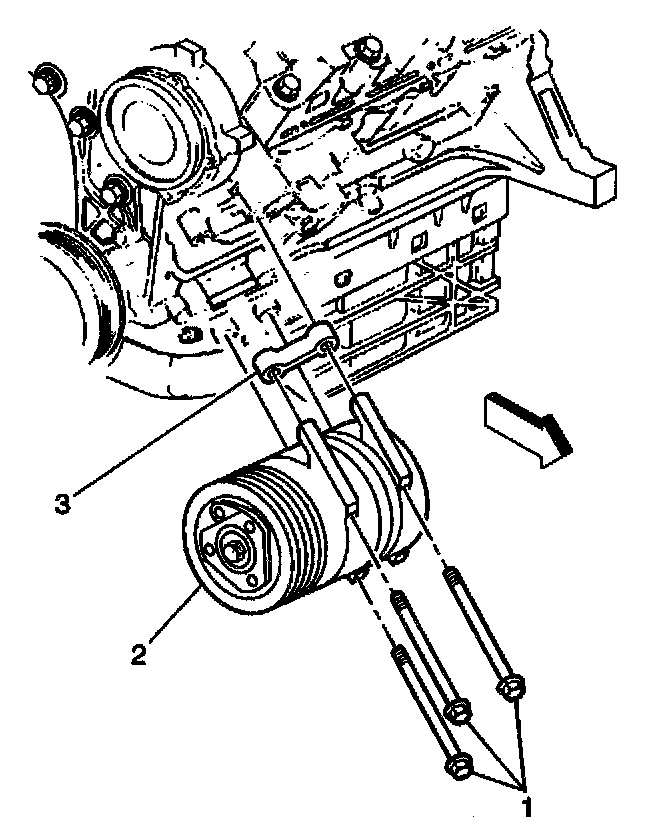 3
2
1