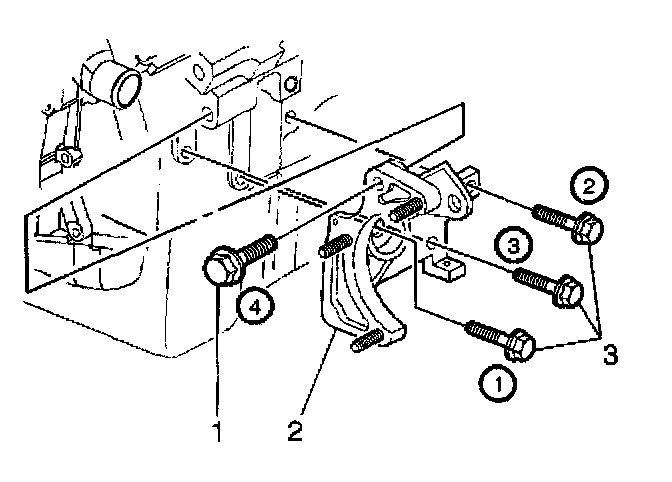 2
3
4
3
1
1
2