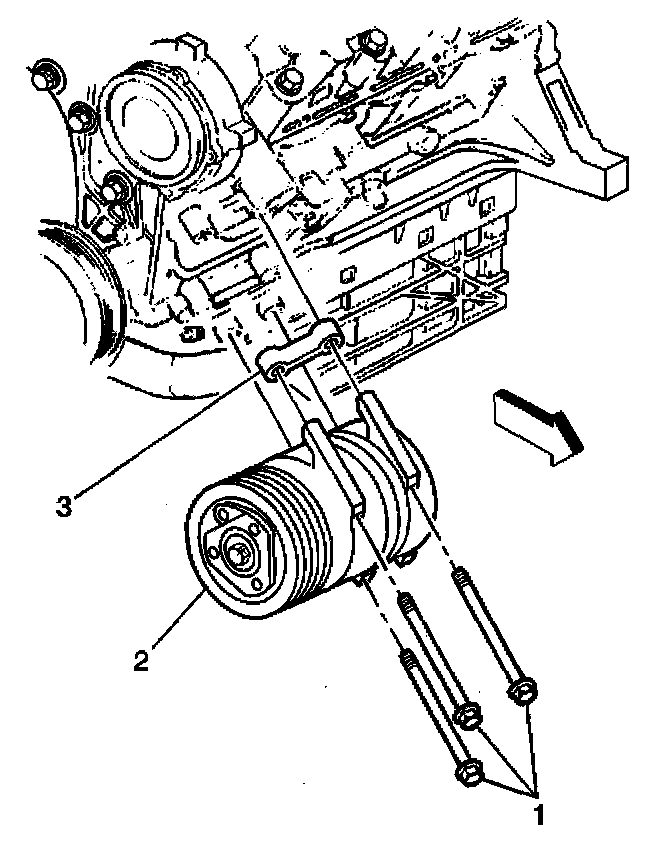 3

2

1