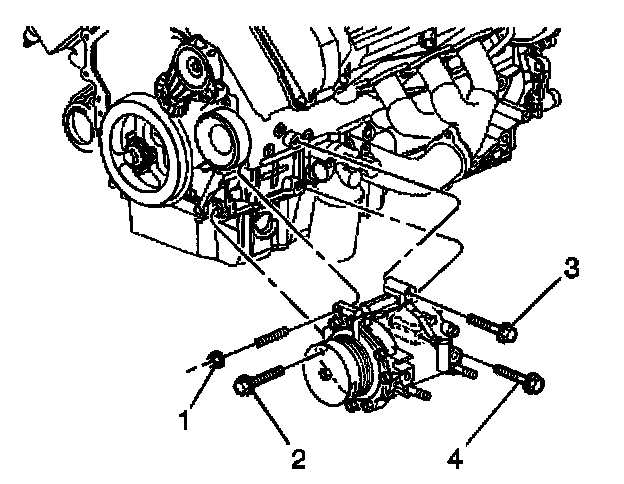 3
1
2
4