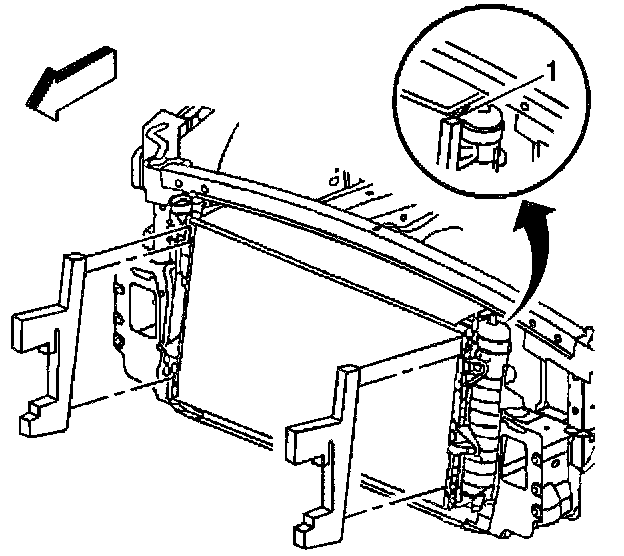 1