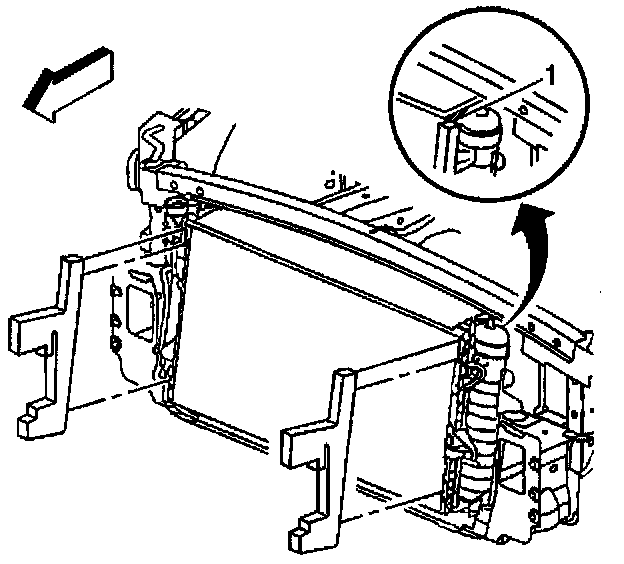 1