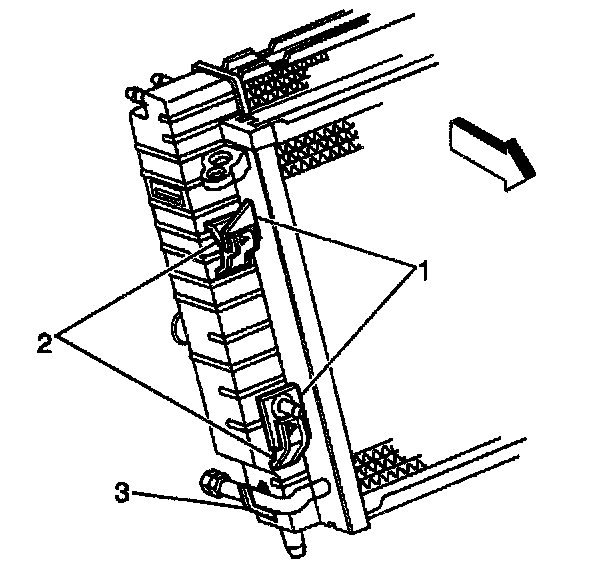 1
2
3