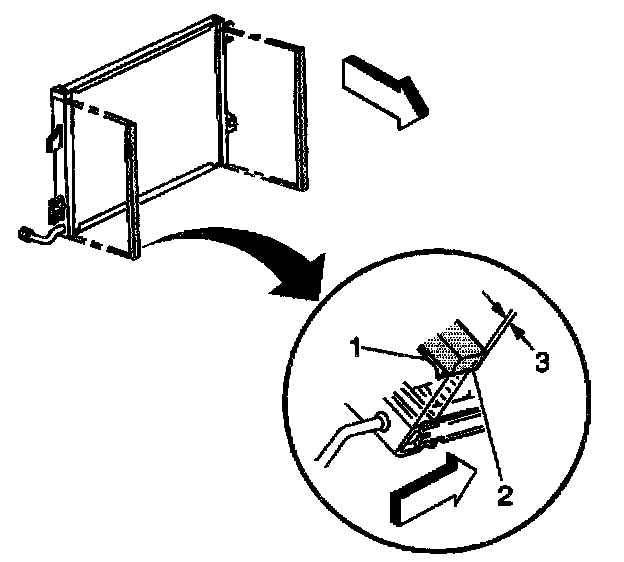 1
3
2